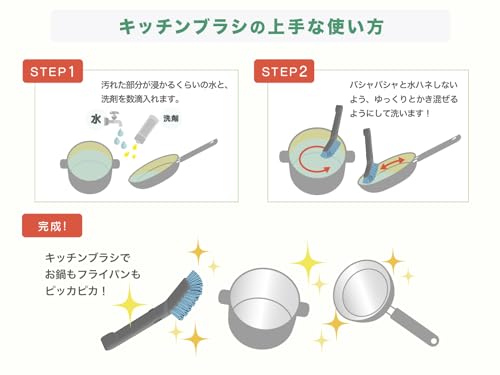 キッチンブラシの上手な使い方

STEP1

汚れた部分が浸かるくらいの水と、洗剤を数滴入れます。

水

洗剤

STEP2

バシャバシャと水ハネしないよう、ゆっくりとかき混ぜるようにして洗います！

完成！

キッチンブラシでお鍋もフライパンもピッカピカ！