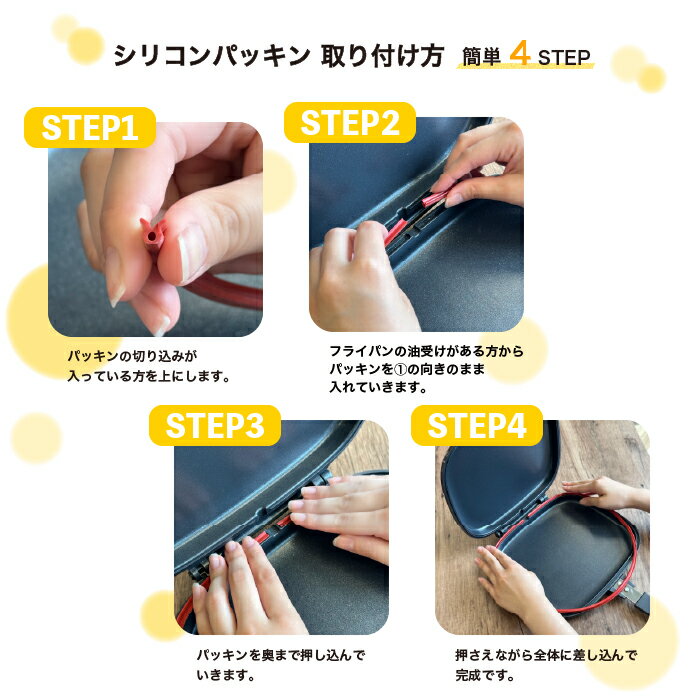 シリコンパッキン 取り付け方 簡単 4 STEP

STEP1

パッキンの切り込みが入っている方を上にします。

STEP2

フライパンの油受けがある方からパッキンを①の向きのまま入れていきます。

STEP3

パッキンを奥まで押し込んでいきます。

STEP4

押さえながら全体に差し込んで完成です。