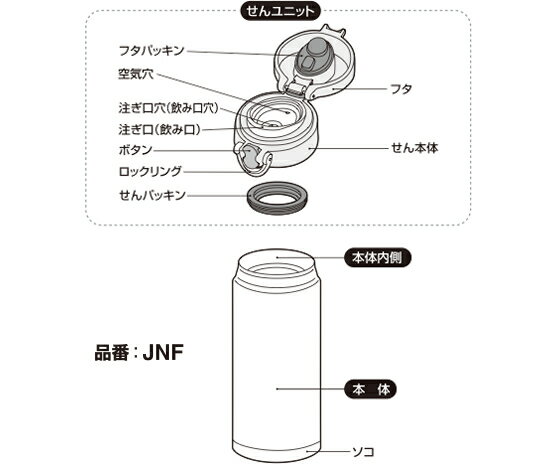 せんユニット

フタパッキン
空気穴
注ぎ口穴(飲み口穴)
注ぎ口(飲み口)
ボタン
ロックリング
せんパッキン

フタ
せん本体

本体内側

品番：JNF

本　体

ソコ