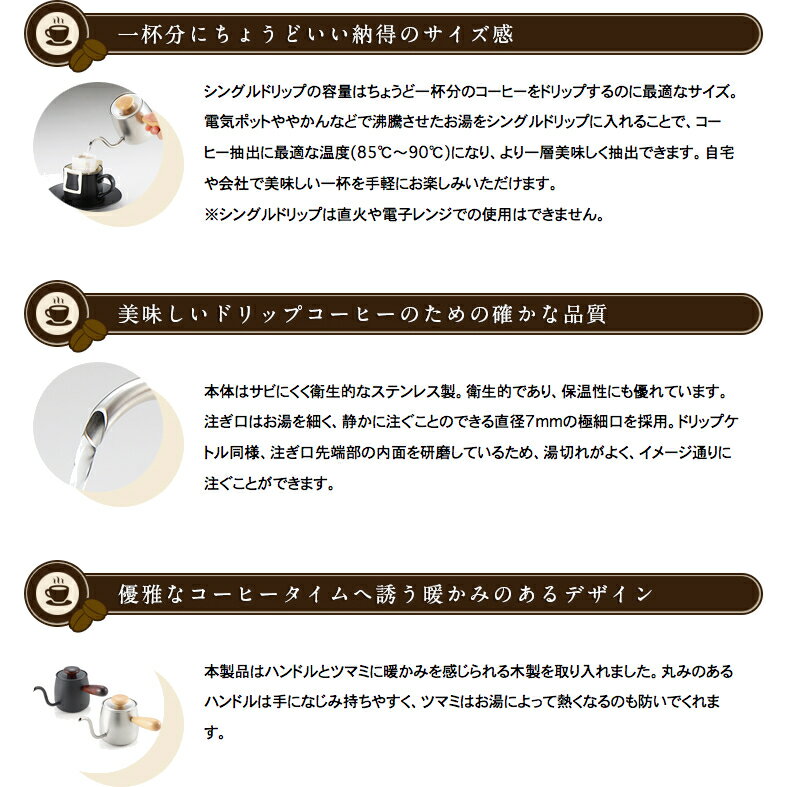 一杯分にちょうどいい納得のサイズ感

シングルドリップの容量はちょうど一杯分のコーヒーをドリップするのに最適なサイズ。電気ポットややかんなどで沸騰させたお湯をシングルドリップに入れることで、コーヒー抽出に最適な温度(85℃～90℃)になり、より一層美味しく抽出できます。自宅や会社で美味しい一杯を手軽にお楽しみいただけます。
※シングルドリップは直火や電子レンジでの使用はできません。

美味しいドリップコーヒーのための確かな品質

本体はサビにくく衛生的なステンレス製。衛生的であり、保温性にも優れています。注ぎ口はお湯を細く、静かに注ぐことのできる直径7mmの極細口を採用。ドリップケトル同様、注ぎ口先端部の内面を研磨しているため、湯切れがよく、イメージ通りに注ぐことができます。

優雅なコーヒータイムへ誘う暖かみのあるデザイン

本製品はハンドルとツマミに暖かみを感じられる木製を取り入れました。丸みのあるハンドルは手になじみ持ちやすく、ツマミはお湯によって熱くなるのも防いでくれます。