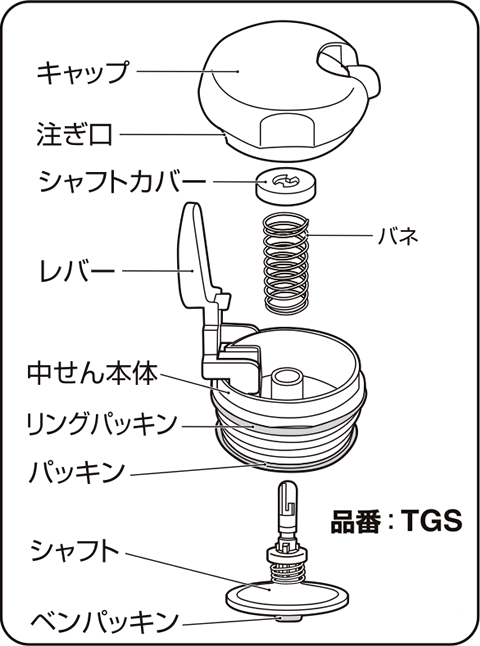 キャップ
注ぎ口
シャフトカバー
バネ
レバー
中せん本体
リングパッキン
パッキン
品番：TGS
シャフト
ベンパッキン