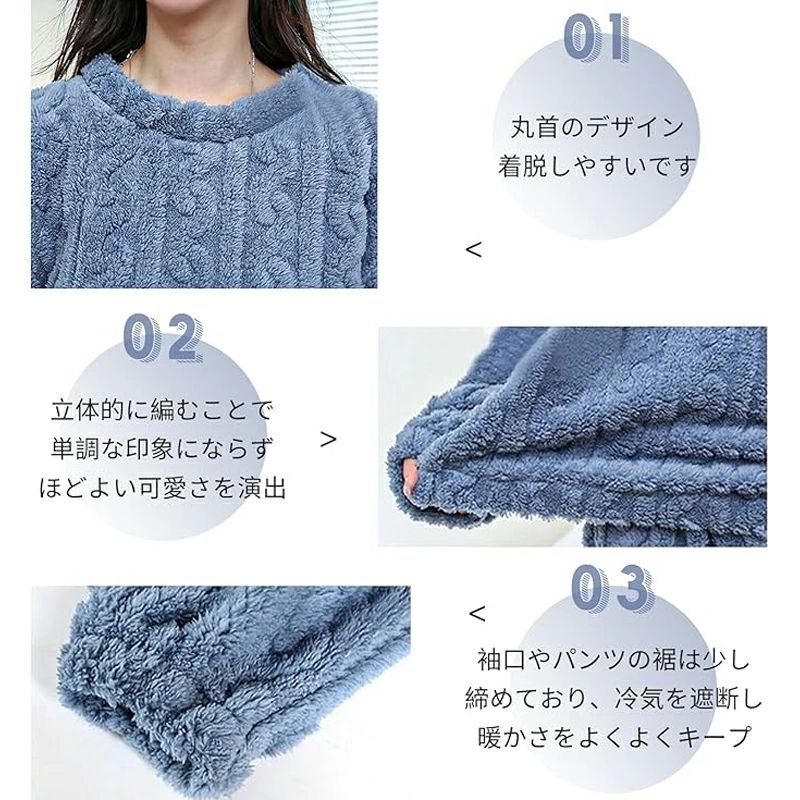 01

丸首のデザイン
着脱しやすいです

<

02

立体的に編むことで
単調な印象にならず
ほどよい可愛さを演出

>

03

<

袖口やパンツの裾は少し
締めており、冷気を遮断し
暖かさをよくよくキープ