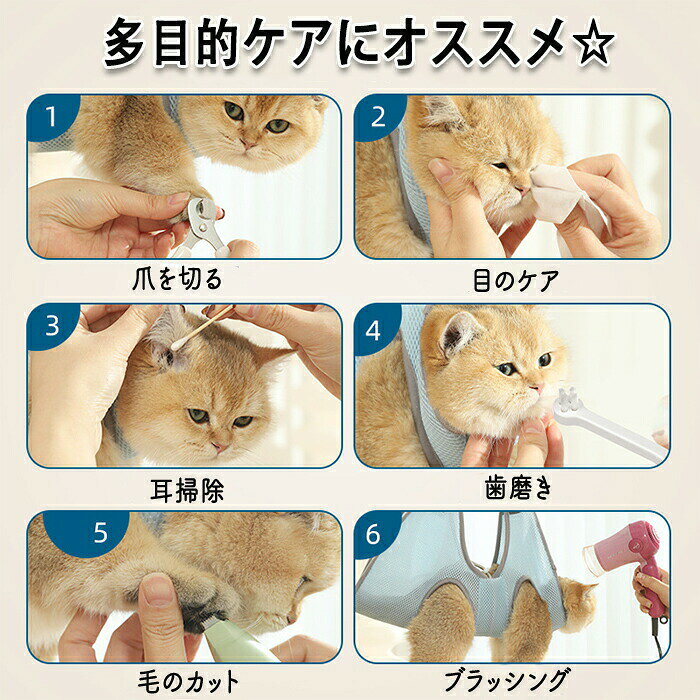 多目的ケアにオススメ☆

1

爪を切る

2

目のケア

3

耳掃除

4

歯磨き

5

毛のカット

6

ブラッシング