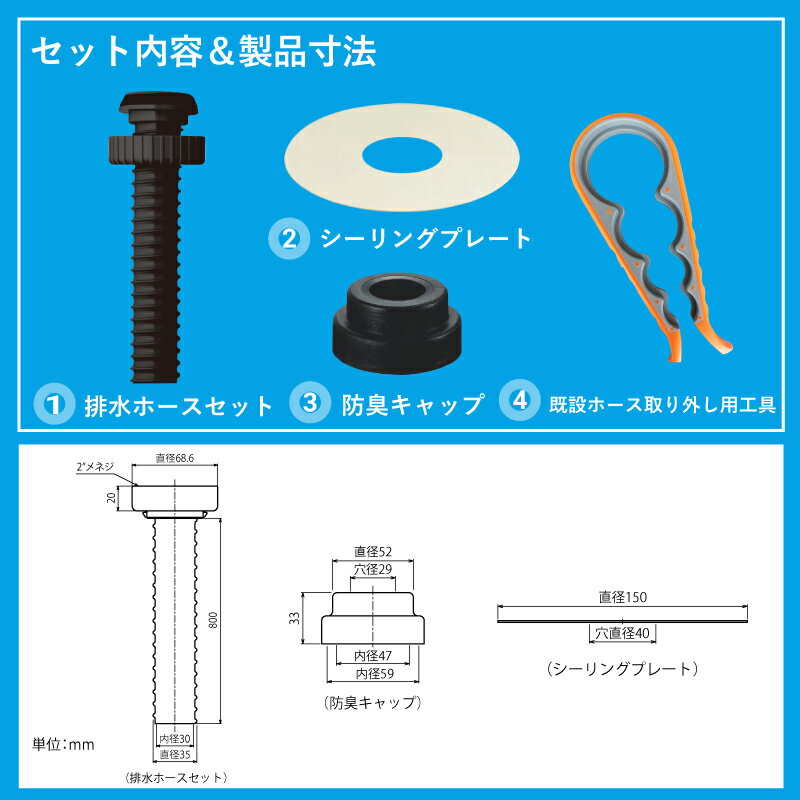 セット内容＆製品寸法

② シーリングプレート

① 排水ホースセット

③ 防臭キャップ

④ 既設ホース取り外し用工具

2"メネジ

直径68.6

20

800

内径30

直径35

単位：mm

（排水ホースセット）

直径52

穴径29

33

内径47

内径59

（防臭キャップ）

直径150

穴直径40

（シーリングプレート）