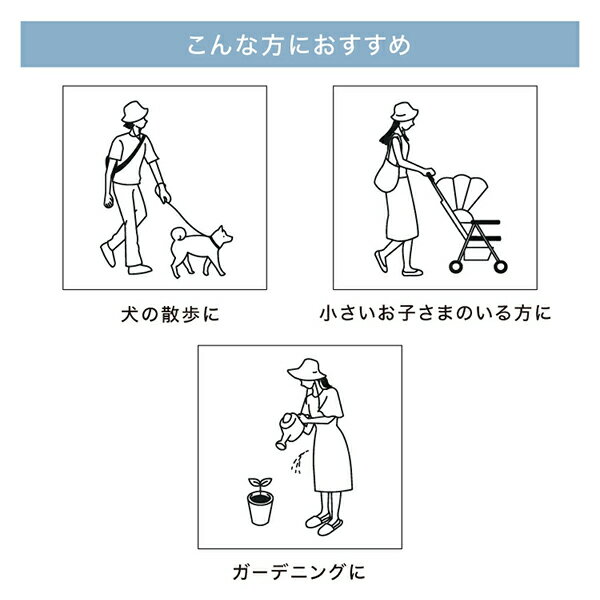 こんな方におすすめ

犬の散歩に

小さいお子さまのいる方に

ガーデニングに