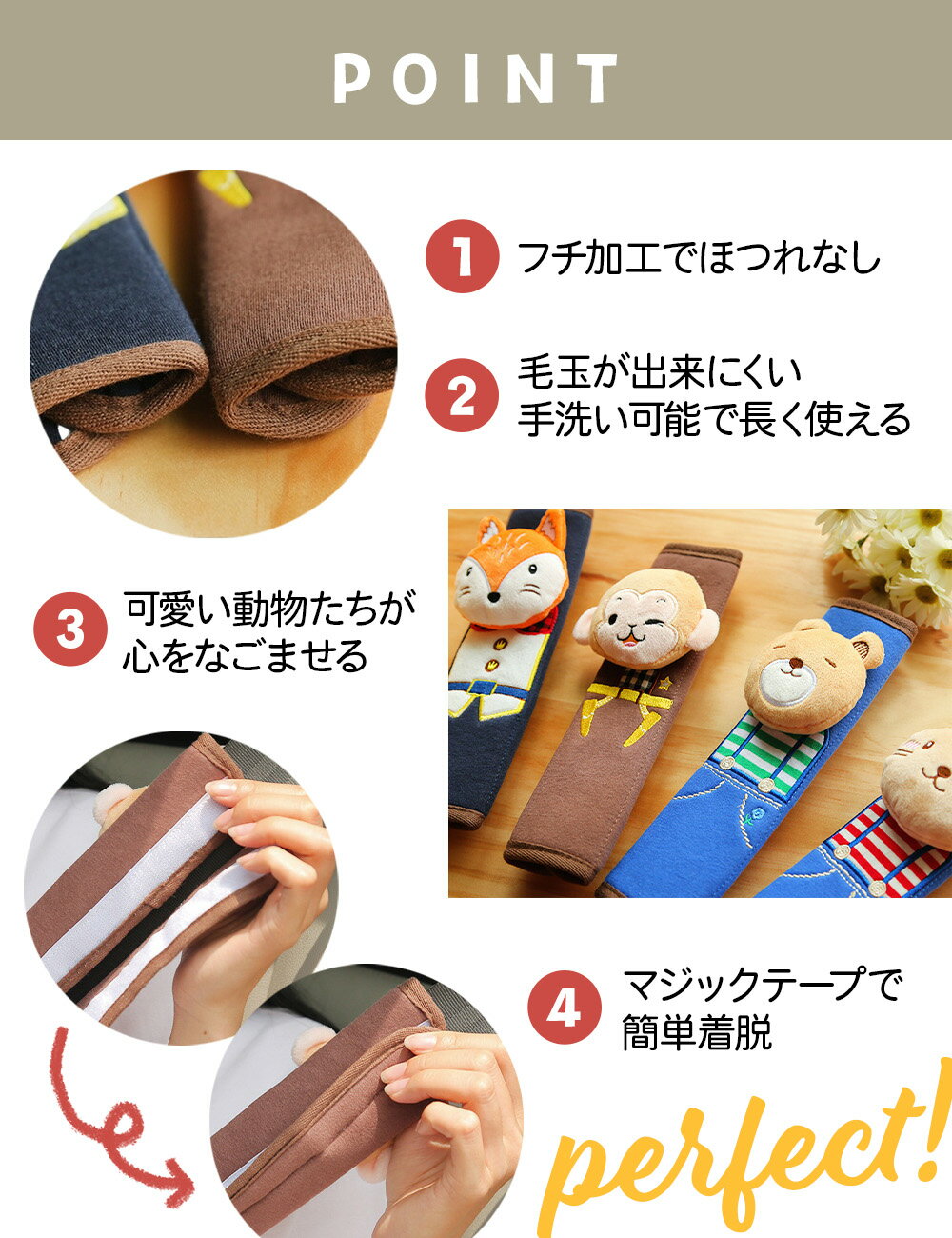 POINT

1 フチ加工でほつれなし

2 毛玉が出来にくい
手洗い可能で長く使える

3 可愛い動物たちが
心をなごませる

4 マジックテープで
簡単着脱

perfect!