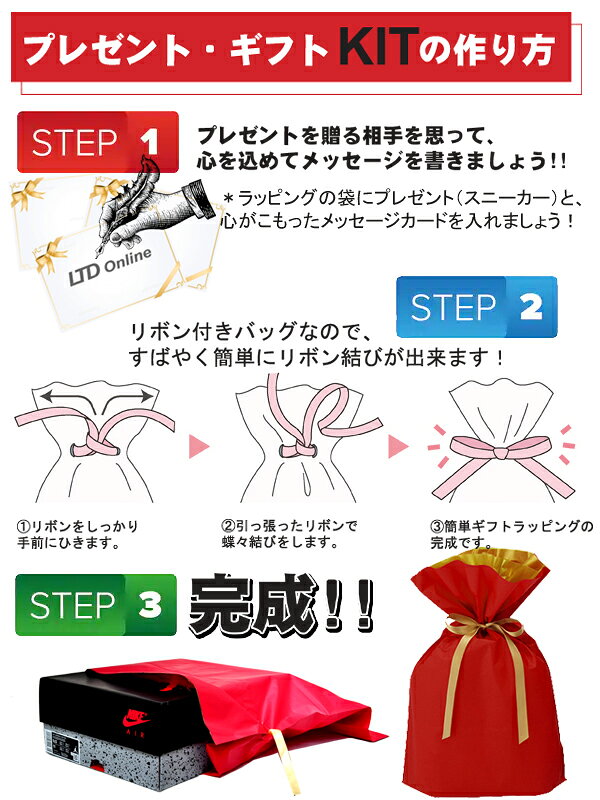 プレゼント・ギフトKITの作り方

STEP 1

プレゼントを贈る相手を思って、心を込めてメッセージを書きましょう!!

＊ラッピングの袋にプレゼント(スニーカー)と、心がこもったメッセージカードを入れましょう！

LTD Online

STEP 2

リボン付きバッグなので、すばやく簡単にリボン結びが出来ます！

①リボンをしっかり手前にひきます。

②引っ張ったリボンで蝶々結びをします。

③簡単ギフトラッピングの完成です。

STEP 3

完成!!

AIR