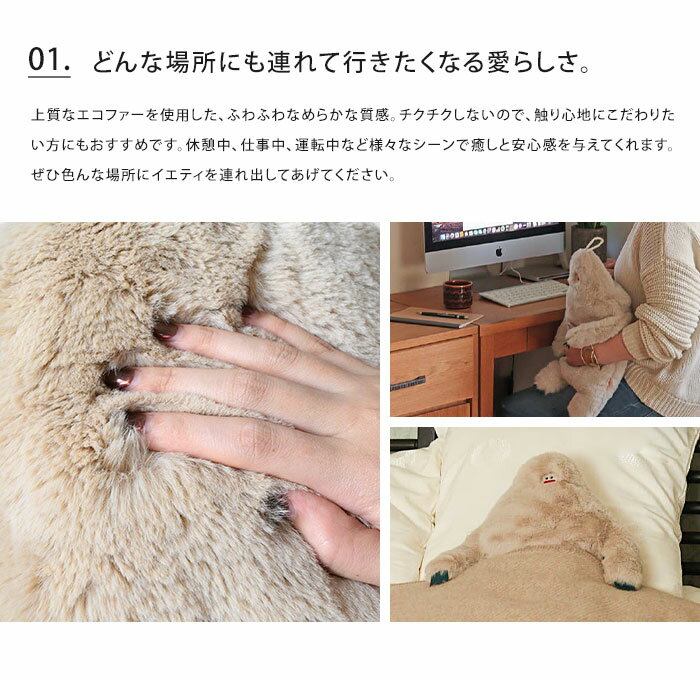 01. どんな場所にも連れて行きたくなる愛らしさ。

上質なエコファーを使用した、ふわふわなめらかな質感。チクチクしないので、触り心地にこだわりたい方にもおすすめです。休憩中、仕事中、運転中など様々なシーンで癒しと安心感を与えてくれます。ぜひ色んな場所にイエティを連れ出してあげてください。