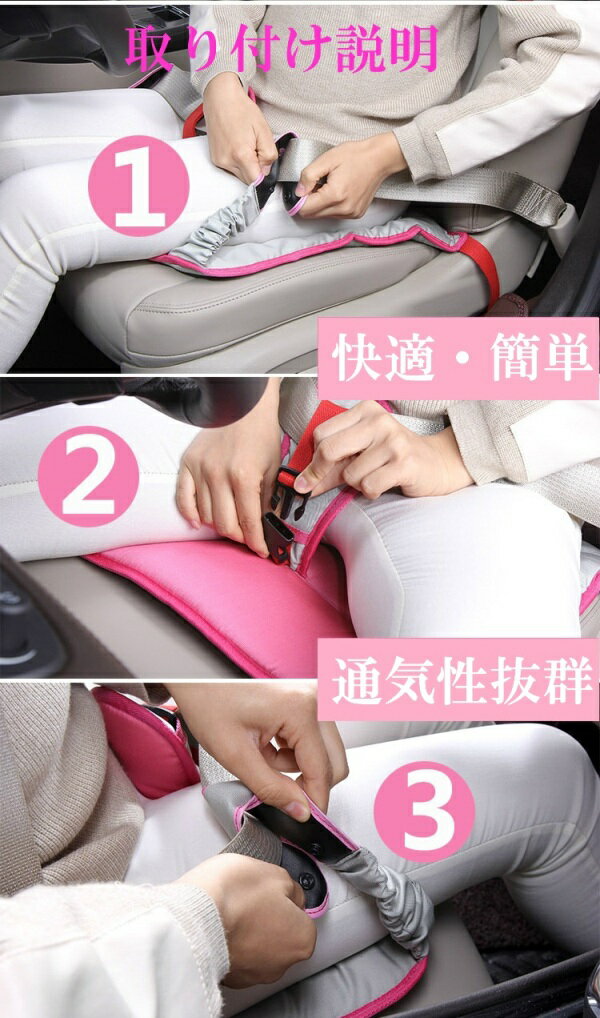 取り付け説明

1

快適・簡単

2

通気性抜群

3