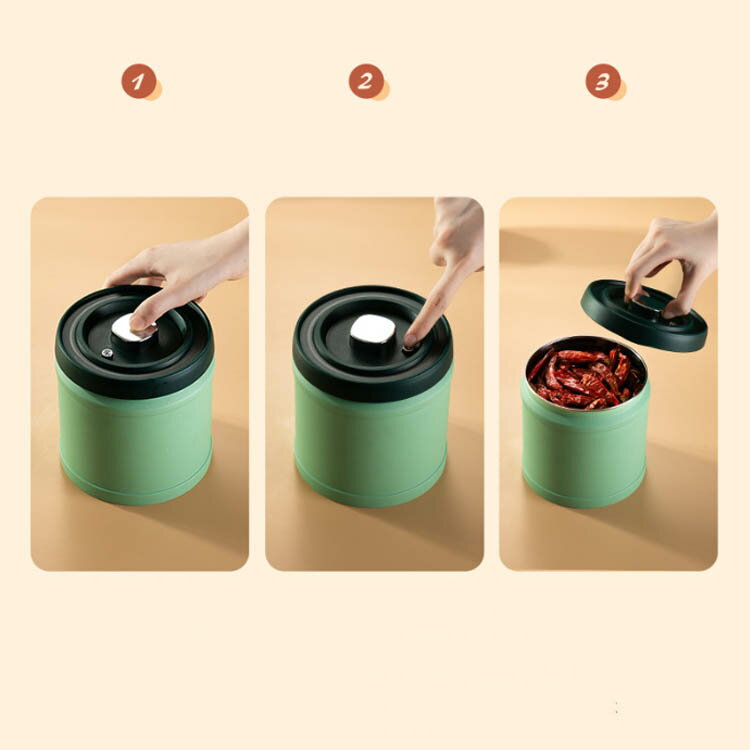 1

2

3