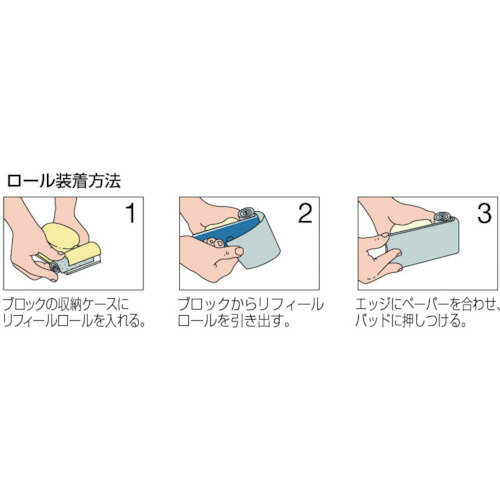 ロール装着方法

1

ブロックの収納ケースにリフィールロールを入れる。

2

ブロックからリフィールロールを引き出す。

3

エッジにペーパーを合わせ、パッドに押しつける。