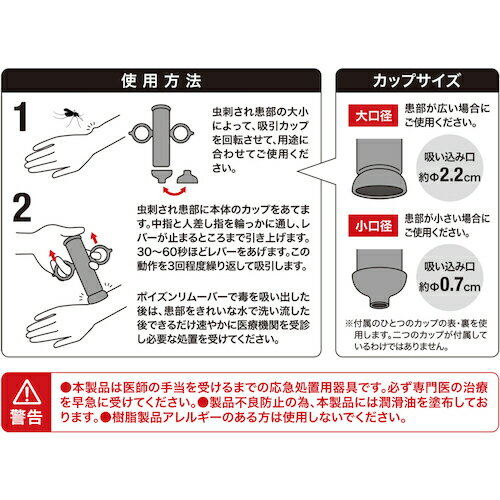 使用方法

1

虫刺され患部の大小によって、吸引カップを回転させて、用途に合わせてご使用ください。

2

虫刺され患部に本体のカップをあてます。中指と人差し指を輪っかに通し、レバーが止まるところまで引き上げます。30〜60秒ほどレバーをあげます。この動作を3回程度繰り返して吸引します。

ポイズンリムーバーで毒を吸い出した後は、患部をきれいな水で洗い流した後できるだけ速やかに医療機関を受診し必要な処置を受けてください。

カップサイズ

大口径 患部が広い場合にご使用ください。

吸い込み口 約Φ2.2cm

小口径 患部が小さい場合にご使用ください。

吸い込み口 約Φ0.7cm

※付属のひとつのカップの表・裏を使用します。二つのカップが付属しているわけではありません。

警告

●本製品は医師の手当を受けるまでの応急処置用器具です。必ず専門医の治療を早急に受けてください。●製品不良防止の為、本製品には潤滑油を塗布しております。●樹脂製品アレルギーのある方は使用しないでください。