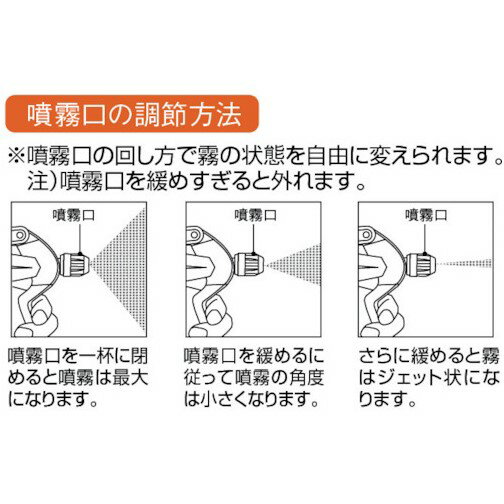 噴霧口の調節方法

※噴霧口の回し方で霧の状態を自由に変えられます。
注）噴霧口を緩めすぎると外れます。

噴霧口

噴霧口を一杯に閉めると噴霧は最大になります。

噴霧口

噴霧口を緩めるに従って噴霧の角度は小さくなります。

噴霧口

さらに緩めると霧はジェット状になります。