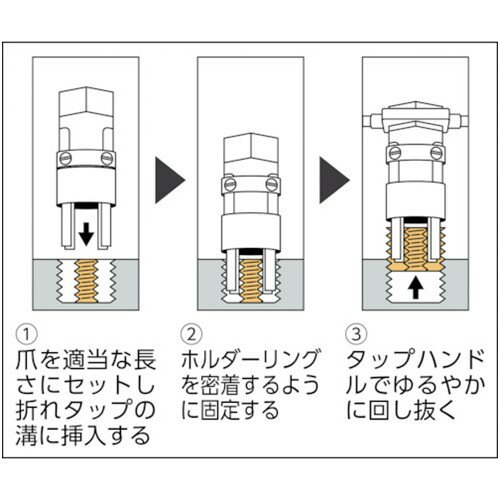 ①
爪を適当な長さにセットし折れタップの溝に挿入する

②
ホルダーリングを密着するように固定する

③
タップハンドルでゆるやかに回し抜く