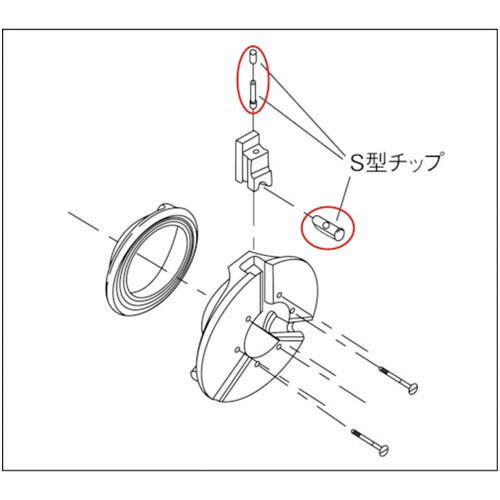 S型チップ