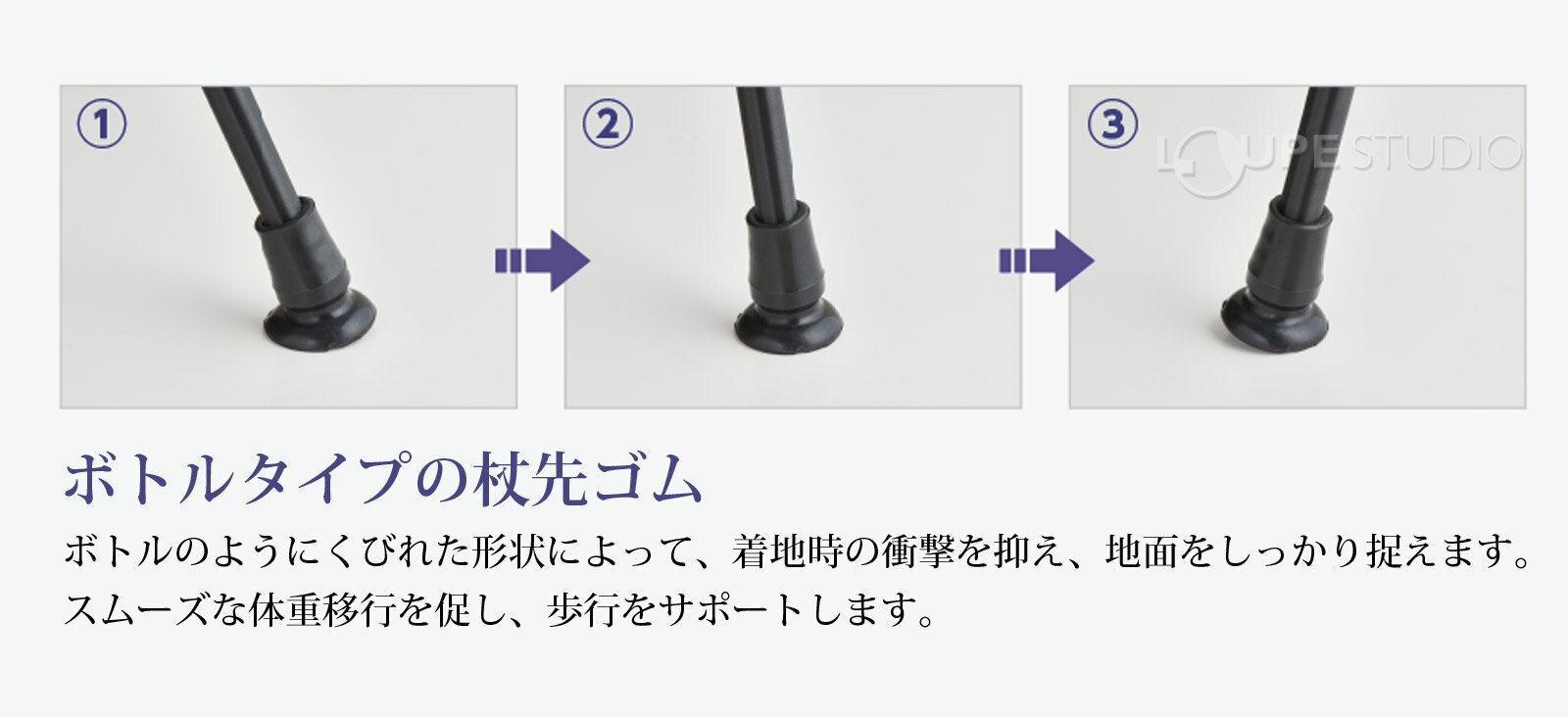 ①

②

③

LOUPE STUDIO

ボトルタイプの杖先ゴム

ボトルのようにくびれた形状によって、着地時の衝撃を抑え、地面をしっかり捉えます。スムーズな体重移行を促し、歩行をサポートします。