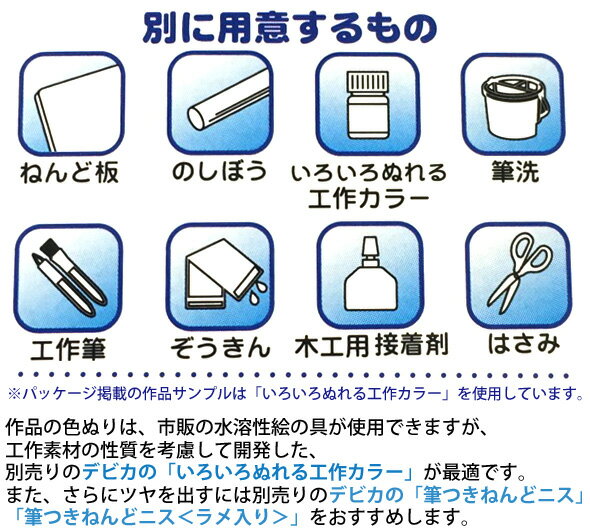 別に用意するもの

ねんど板

のしぼう

いろいろぬれる工作カラー

筆洗

工作筆

ぞうきん

木工用接着剤

はさみ

※パッケージ掲載の作品サンプルは「いろいろぬれる工作カラー」を使用しています。

作品の色ぬりは、市販の水溶性絵の具が使用できますが、工作素材の性質を考慮して開発した、別売りのデビカの「いろいろぬれる工作カラー」が最適です。また、さらにツヤを出すには別売りのデビカの「筆つきねんどニス」「筆つきねんどニス＜ラメ入り＞」をおすすめします。