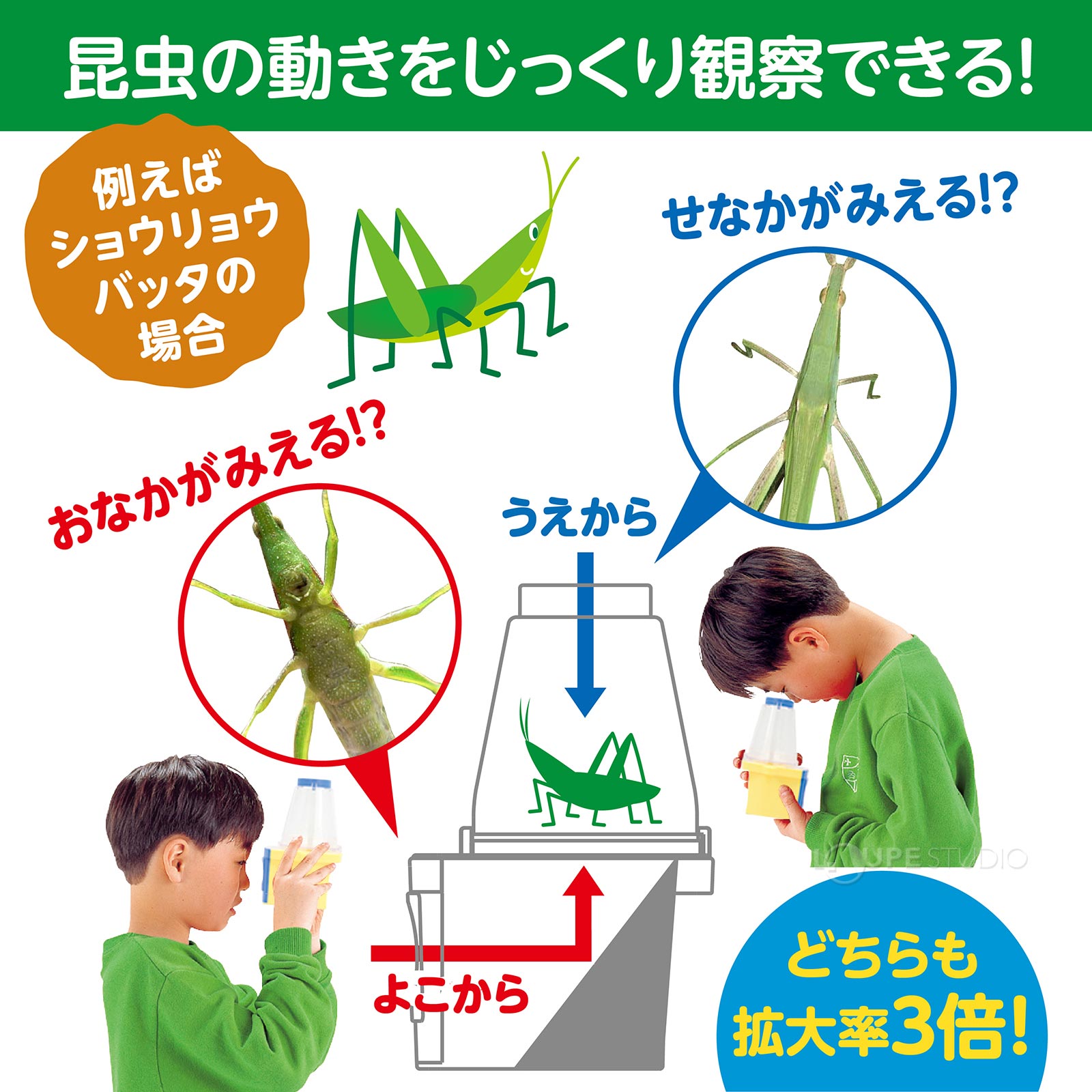 昆虫の動きをじっくり観察できる!

例えば
ショウリョウ
バッタの
場合

せなかがみえる!?

おなかがみえる!?

うえから

よこから

LOUPE STUDIO

どちらも
拡大率3倍!