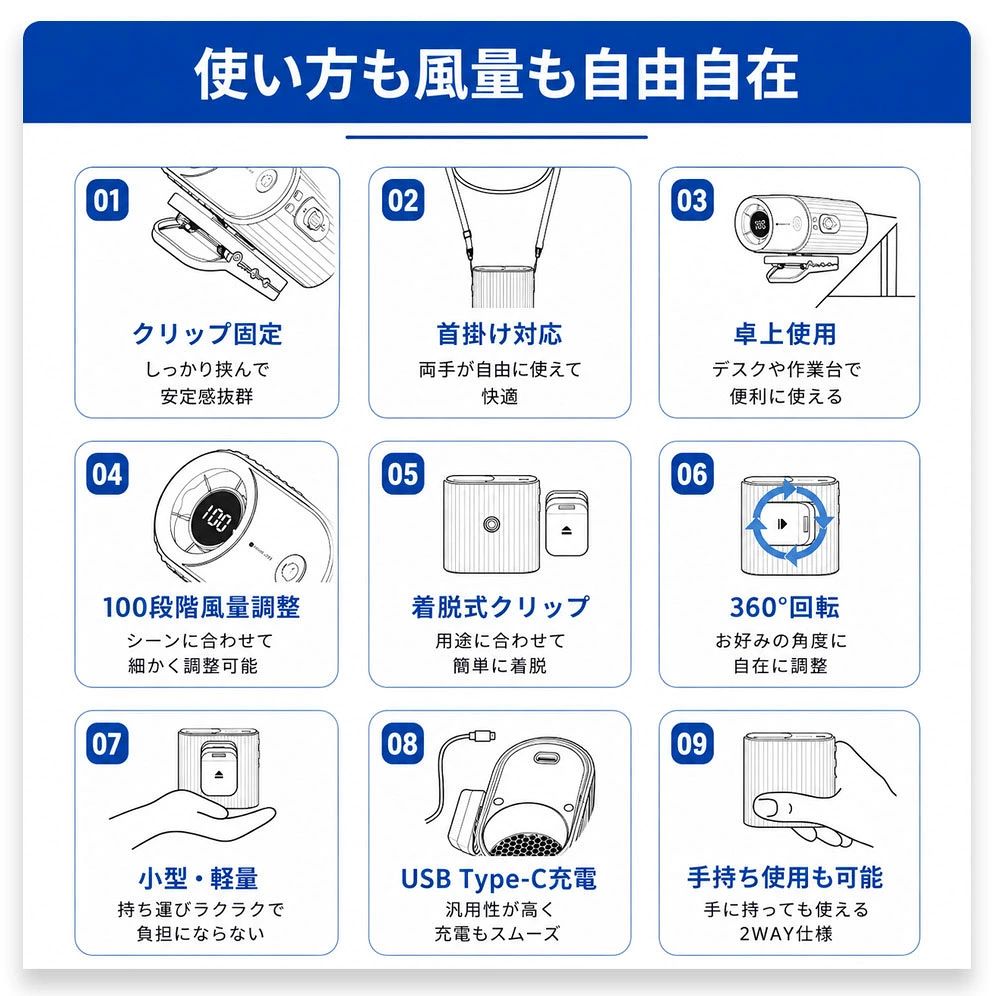 使い方も風量も自由自在

01
クリップ固定
しっかり挟んで
安定感抜群

02
首掛け対応
両手が自由に使えて
快適

03
卓上使用
デスクや作業台で
便利に使える

04
100
100段階風量調整
シーンに合わせて
細かく調整可能

05
着脱式クリップ
用途に合わせて
簡単に着脱

06
360°回転
お好みの角度に
自在に調整

07
小型・軽量
持ち運びラクラクで
負担にならない

08
USB Type-C充電
汎用性が高く
充電もスムーズ

09
手持ち使用も可能
手に持っても使える
2WAY仕様