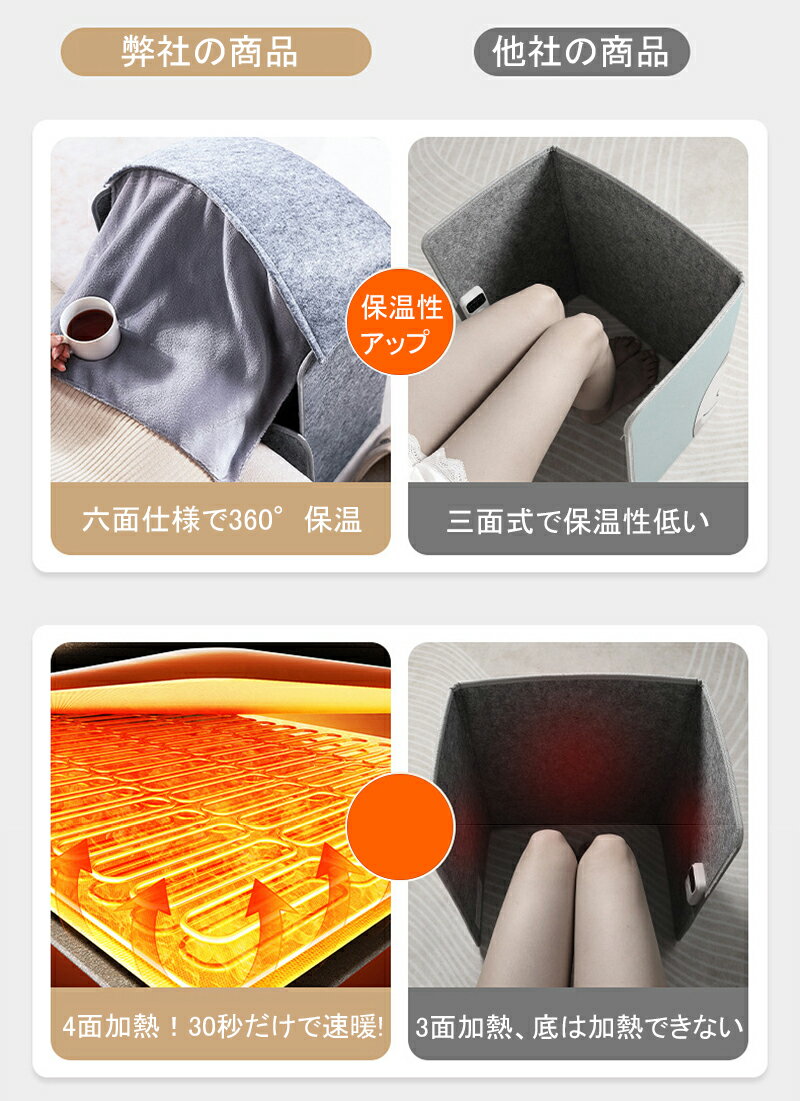 弊社の商品

他社の商品

保温性アップ

六面仕様で360° 保温

三面式で保温性低い

4面加熱！30秒だけで速暖!

3面加熱、底は加熱できない