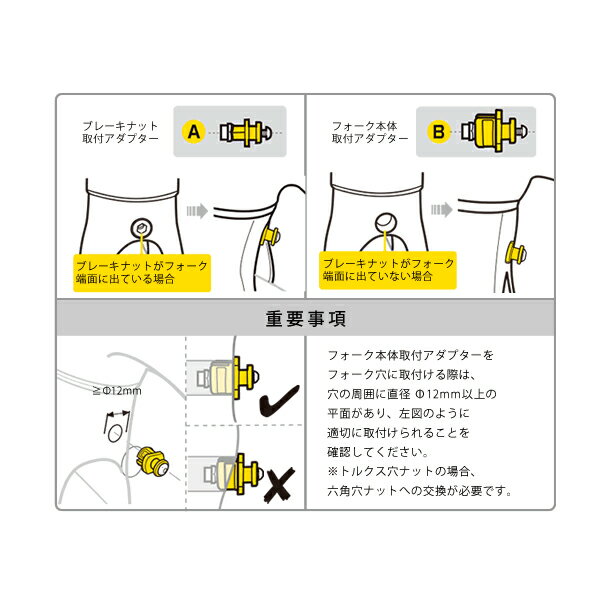 ブレーキナット
取付アダプター

A

ブレーキナットがフォーク
端面に出ている場合

フォーク本体
取付アダプター

B

ブレーキナットがフォーク
端面に出ていない場合

重要事項

≧Φ12mm

フォーク本体取付アダプターを
フォーク穴に取付ける際は、
穴の周囲に直径 Φ12mm以上の
平面があり、左図のように
適切に取付けられることを
確認してください。
※トルクス穴ナットの場合、
六角穴ナットへの交換が必要です。