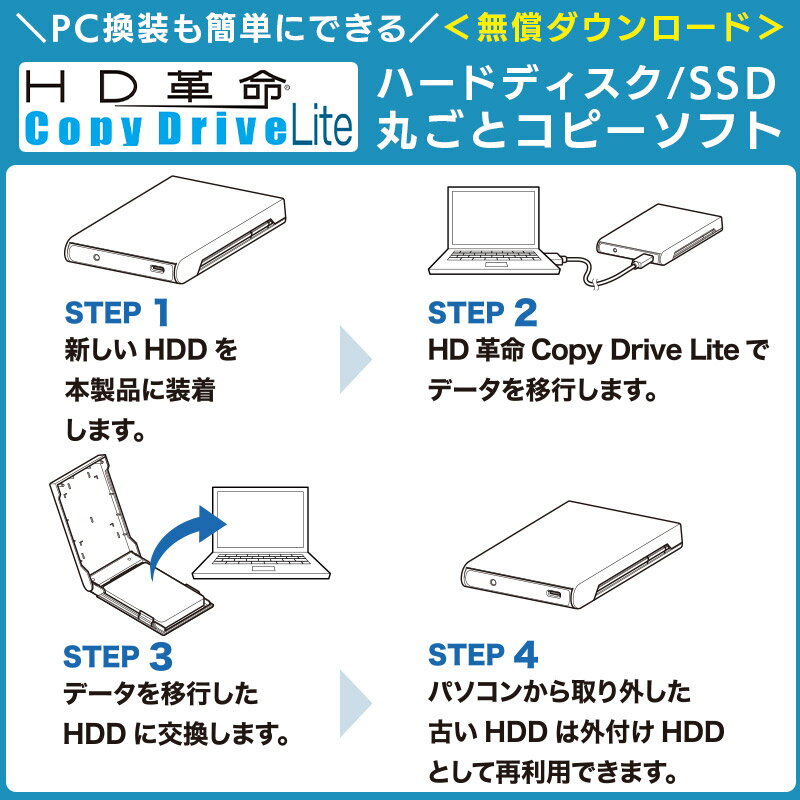 ＼PC換装も簡単にできる／＜無償ダウンロード＞

HD革命®
Copy Drive Lite

ハードディスク/SSD
丸ごとコピーソフト

STEP 1
新しい HDD を本製品に装着します。

STEP 2
HD 革命 Copy Drive Lite でデータを移行します。

STEP 3
データを移行した HDD に交換します。

STEP 4
パソコンから取り外した古い HDD は外付け HDD として再利用できます。