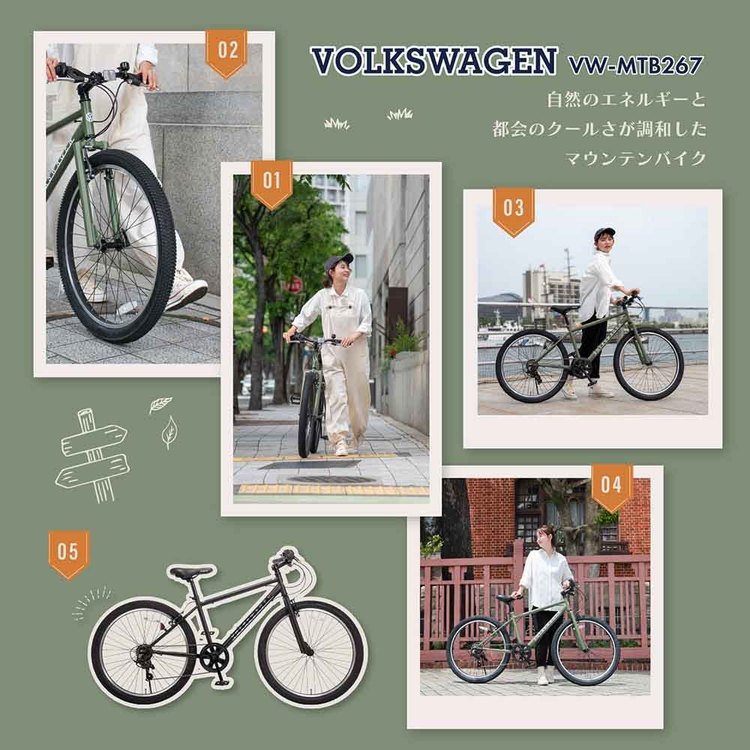 02

VOLKSWAGEN VW-MTB267

自然のエネルギーと
都会のクールさが調和した
マウンテンバイク

01

03

04

05