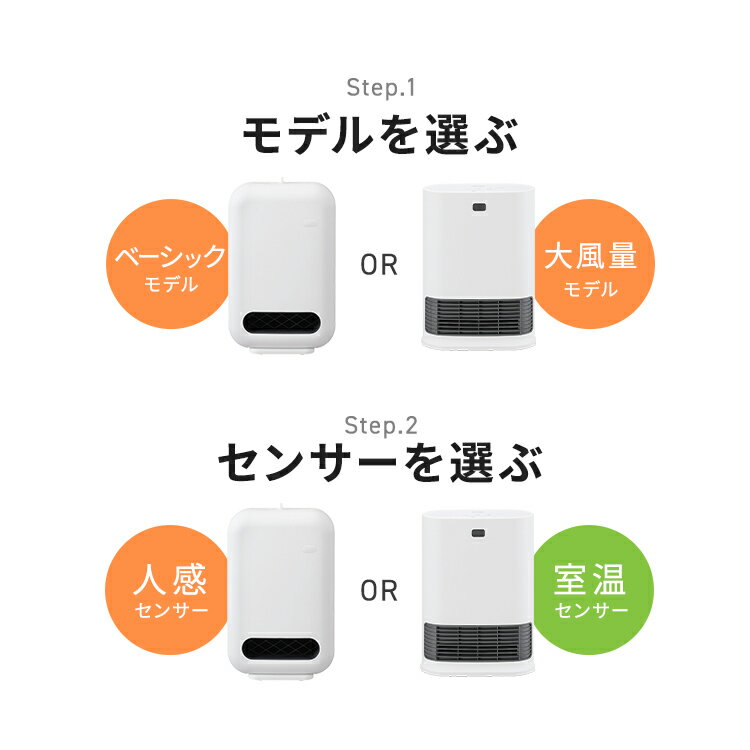 Step.1
モデルを選ぶ

ベーシック
モデル

OR

大風量
モデル

Step.2
センサーを選ぶ

人感
センサー

OR

室温
センサー