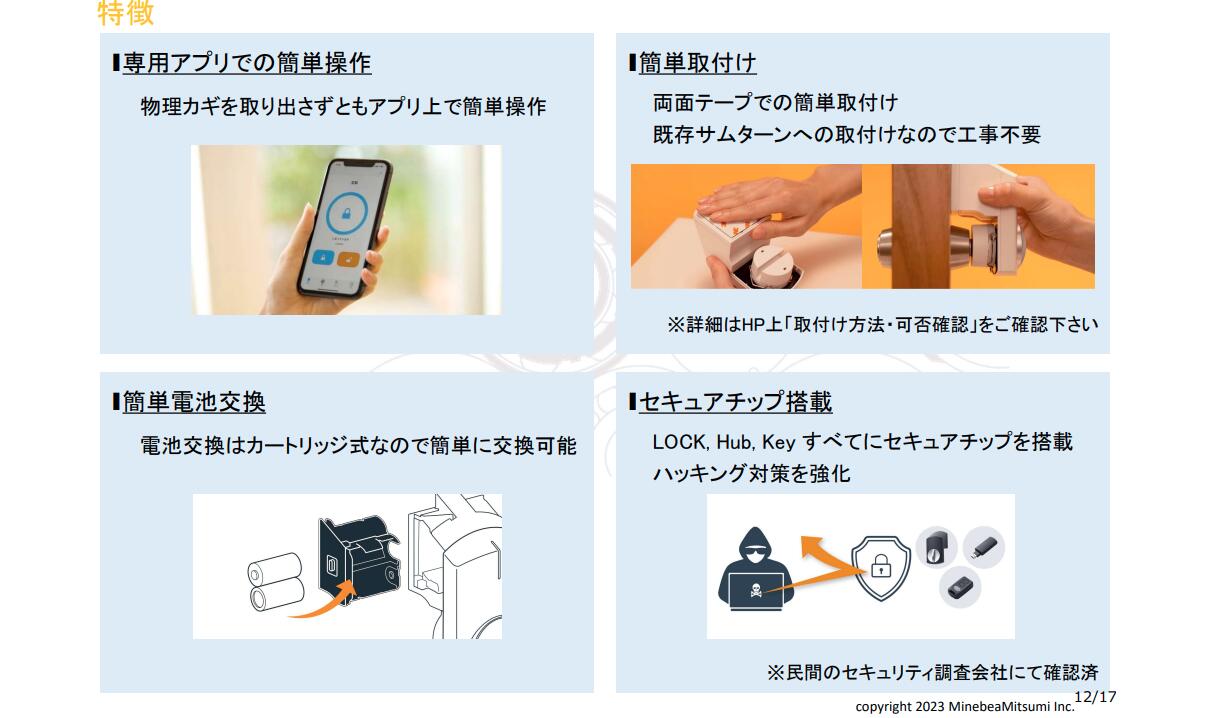 特徴

専用アプリでの簡単操作

物理カギを取り出さずともアプリ上で簡単操作

簡単取付け

両面テープでの簡単取付け
既存サムターンへの取付けなので工事不要

※詳細はHP上「取付け方法・可否確認」をご確認下さい

簡単電池交換

電池交換はカートリッジ式なので簡単に交換可能

セキュアチップ搭載

LOCK, Hub, Key すべてにセキュアチップを搭載
ハッキング対策を強化

※民間のセキュリティ調査会社にて確認済

copyright 2023 MinebeaMitsumi Inc. 12/17