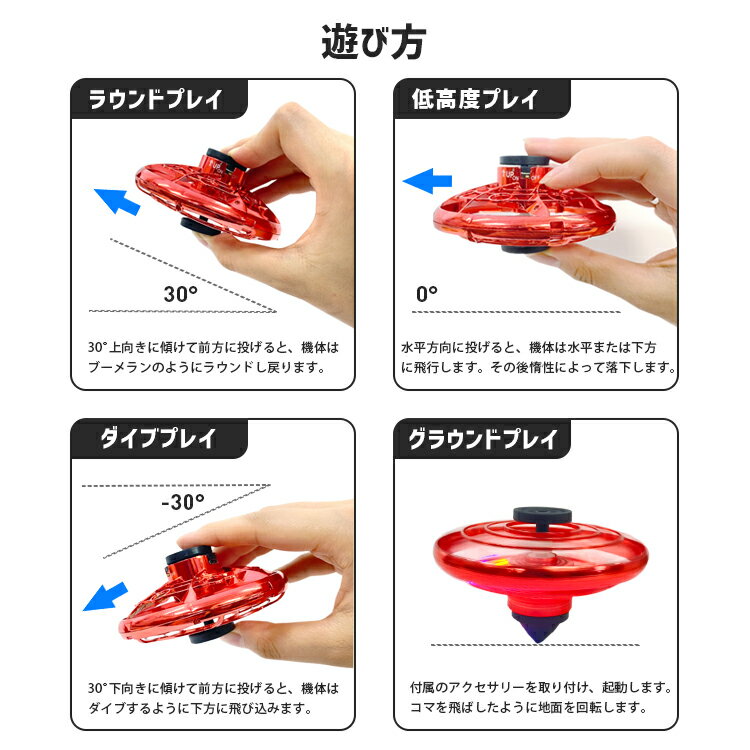 遊び方

ラウンドプレイ

30°

30°上向きに傾けて前方に投げると、機体はブーメランのようにラウンドし戻ります。

低高度プレイ

0°

水平方向に投げると、機体は水平または下方に飛行します。その後惰性によって落下します。

ダイブプレイ

-30°

30°下向きに傾けて前方に投げると、機体はダイブするように下方に飛び込みます。

グラウンドプレイ

付属のアクセサリーを取り付け、起動します。コマを飛ばしたように地面を回転します。