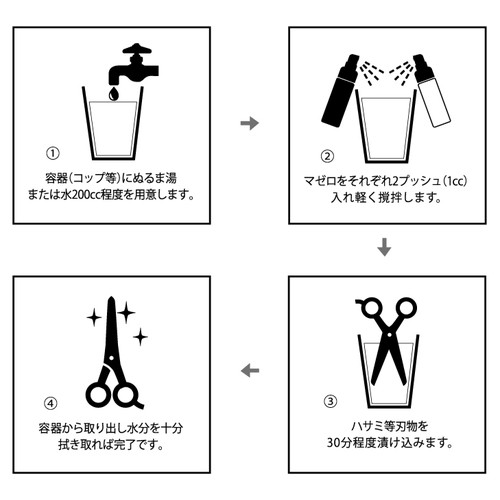 ①

容器(コップ等)にぬるま湯
または水200cc程度を用意します。

②

マゼロをそれぞれ2プッシュ(1cc)
入れ軽く撹拌します。

③

ハサミ等刃物を
30分程度漬け込みます。

④

容器から取り出し水分を十分
拭き取れば完了です。