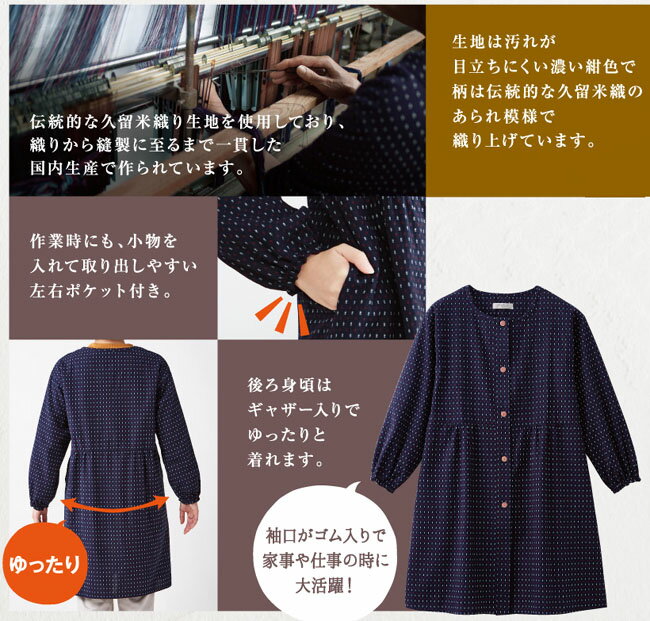 伝統的な久留米織り生地を使用しており、織りから縫製に至るまで一貫した国内生産で作られています。

生地は汚れが目立ちにくい濃い紺色で柄は伝統的な久留米織のあられ模様で織り上げています。

作業時にも、小物を入れて取り出しやすい左右ポケット付き。

後ろ身頃はギャザー入りでゆったりと着れます。

ゆったり

袖口がゴム入りで家事や仕事の時に大活躍！