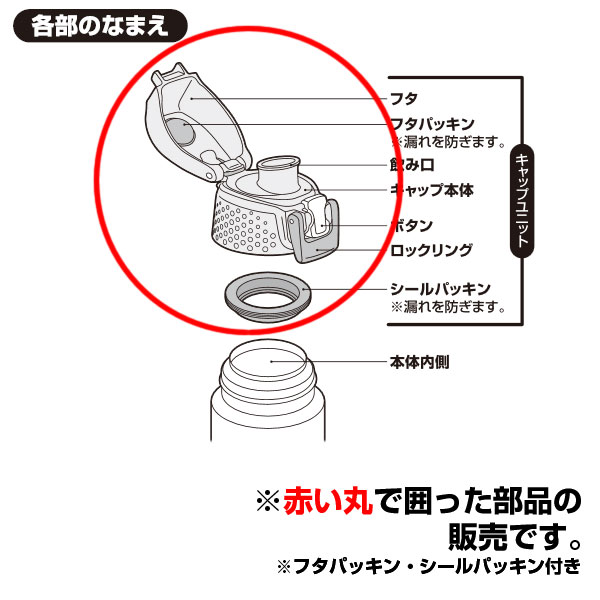 各部のなまえ

フタ

フタパッキン
※漏れを防ぎます。

飲み口

キャップ本体

ボタン

ロックリング

シールパッキン
※漏れを防ぎます。

キャップユニット

本体内側

※赤い丸で囲った部品の販売です。
※フタパッキン・シールパッキン付き