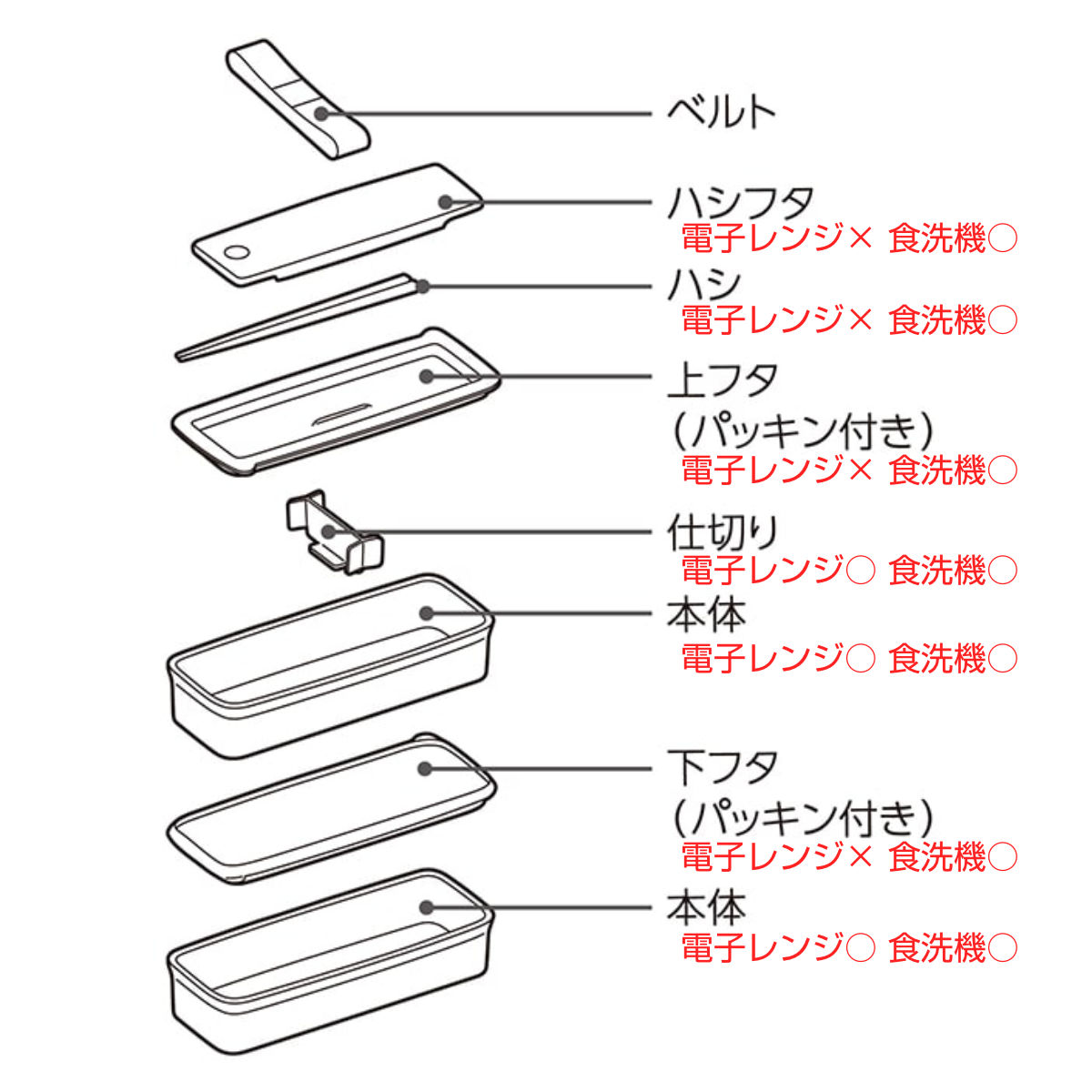 ベルト

ハシフタ
電子レンジ× 食洗機○

ハシ
電子レンジ× 食洗機○

上フタ
（パッキン付き）
電子レンジ× 食洗機○

仕切り
電子レンジ○ 食洗機○

本体
電子レンジ○ 食洗機○

下フタ
（パッキン付き）
電子レンジ× 食洗機○

本体
電子レンジ○ 食洗機○