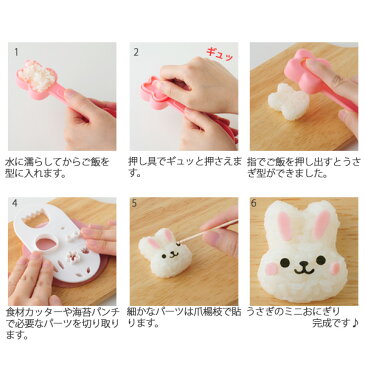 1

水に濡らしてからご飯を型に入れます。

2

ギュッ

押し具でギュッと押さえます。

指でご飯を押し出すとうさぎ型ができました。

4

食材カッターや海苔パンチで必要なパーツを切り取ります。

5

細かなパーツは爪楊枝で貼ります。

6

うさぎのミニおにぎり
完成です♪