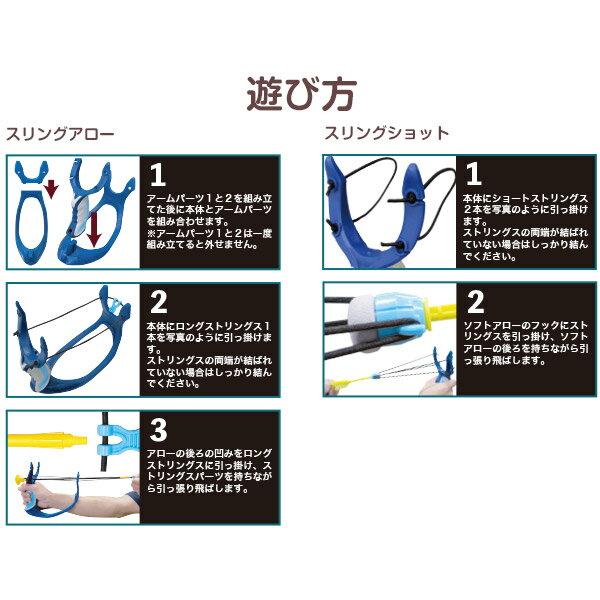 遊び方

スリングアロー

1
アームパーツ1と2を組み立てた後に本体とアームパーツを組み合わせます。
※アームパーツ1と2は一度組み立てると外せません。

2
本体にロングストリングス1本を写真のように引っ掛けます。
ストリングスの両端が結ばれていない場合はしっかり結んでください。

3
アローの後ろの凹みをロングストリングスに引っ掛け、ストリングスパーツを持ちながら引っ張り飛ばします。

スリングショット

1
本体にショートストリングス2本を写真のように引っ掛けます。
ストリングスの両端が結ばれていない場合はしっかり結んでください。

2
ソフトアローのフックにストリングスを引っ掛け、ソフトアローの後ろを持ちながら引っ張り飛ばします。