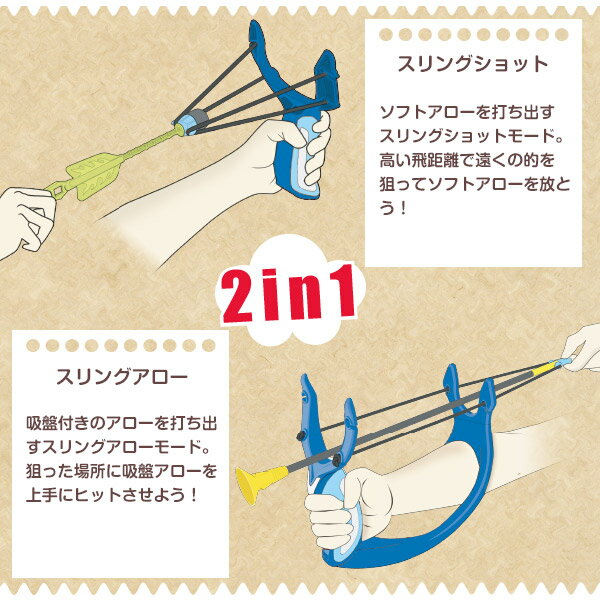 スリングショット

ソフトアローを打ち出すスリングショットモード。高い飛距離で遠くの的を狙ってソフトアローを放とう！

2in1

スリングアロー

吸盤付きのアローを打ち出すスリングアローモード。狙った場所に吸盤アローを上手にヒットさせよう！