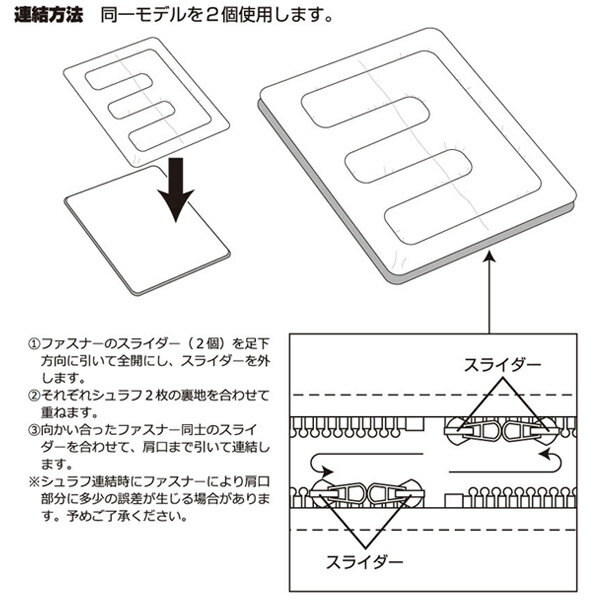 連結方法　同一モデルを２個使用します。

①ファスナーのスライダー（２個）を足下方向に引いて全開にし、スライダーを外します。
②それぞれシュラフ２枚の裏地を合わせて重ねます。
③向かい合ったファスナー同士のスライダーを合わせて、肩口まで引いて連結します。
※シュラフ連結時にファスナーにより肩口部分に多少の誤差が生じる場合があります。予めご了承ください。

スライダー

スライダー