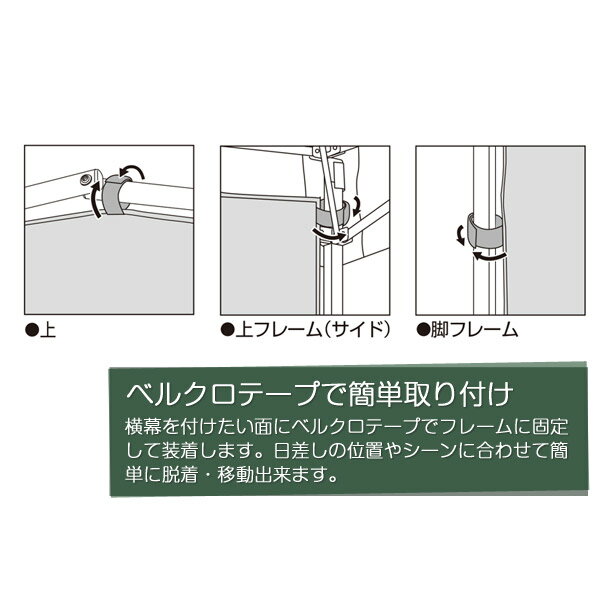 ●上

●上フレーム（サイド）

●脚フレーム

ベルクロテープで簡単取り付け

横幕を付けたい面にベルクロテープでフレームに固定して装着します。日差しの位置やシーンに合わせて簡単に脱着・移動出来ます。