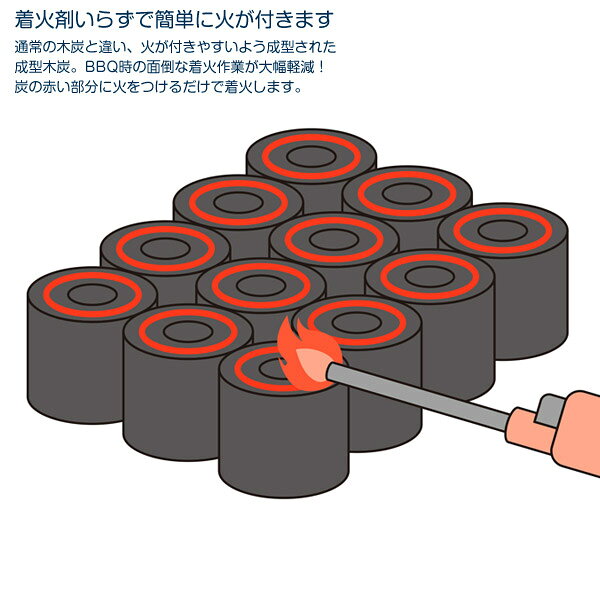 着火剤いらずで簡単に火が付きます

通常の木炭と違い、火が付きやすいよう成型された成型木炭。BBQ時の面倒な着火作業が大幅軽減！炭の赤い部分に火をつけるだけで着火します。