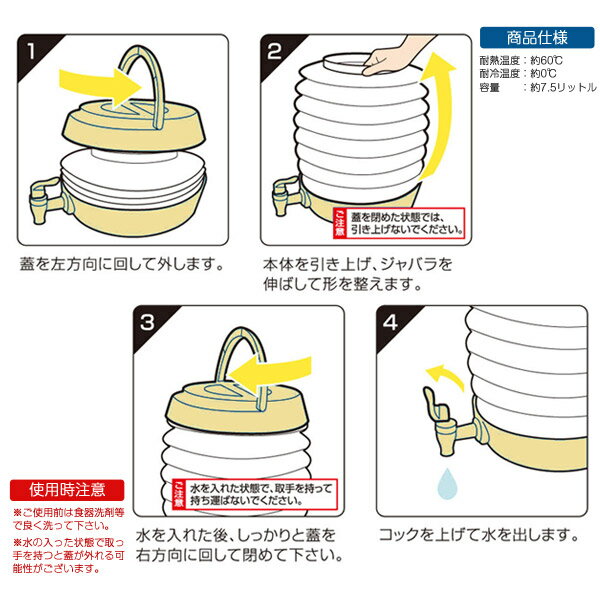 1

蓋を左方向に回して外します。

2

ご注意 蓋を閉めた状態では、引き上げないでください。

本体を引き上げ、ジャバラを伸ばして形を整えます。

商品仕様
耐熱温度：約60℃
耐冷温度：約0℃
容量　：約7.5リットル

3

ご注意 水を入れた状態で、取手を持って持ち運ばないでください。

水を入れた後、しっかりと蓋を右方向に回して閉めて下さい。

4

コックを上げて水を出します。

使用時注意
※ご使用前は食器洗剤等で良く洗って下さい。
※水の入った状態で取っ手を持つと蓋が外れる可能性がございます。