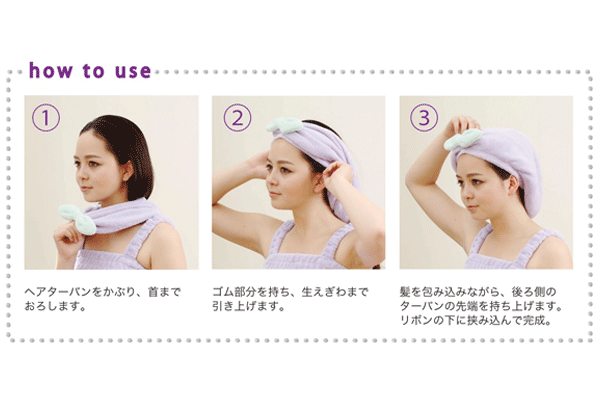 how to use

①

ヘアターバンをかぶり、首までおろします。

②

ゴム部分を持ち、生えぎわまで引き上げます。

③

髪を包み込みながら、後ろ側のターバンの先端を持ち上げます。リボンの下に挟み込んで完成。