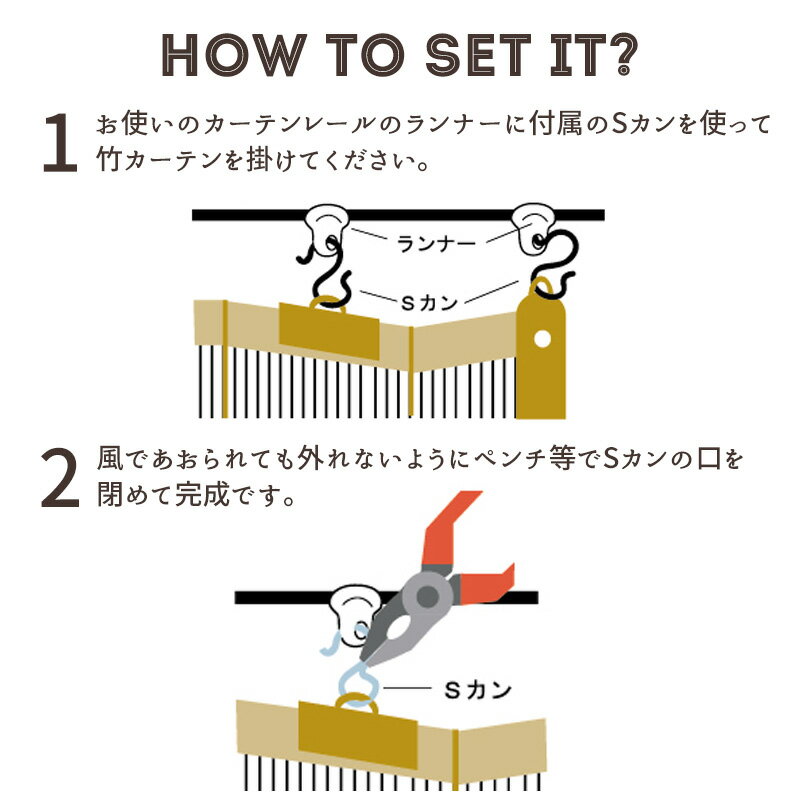 HOW TO SET IT?

1 お使いのカーテンレールのランナーに付属のSカンを使って竹カーテンを掛けてください。

ランナー

Sカン

2 風であおられても外れないようにペンチ等でSカンの口を閉めて完成です。

Sカン