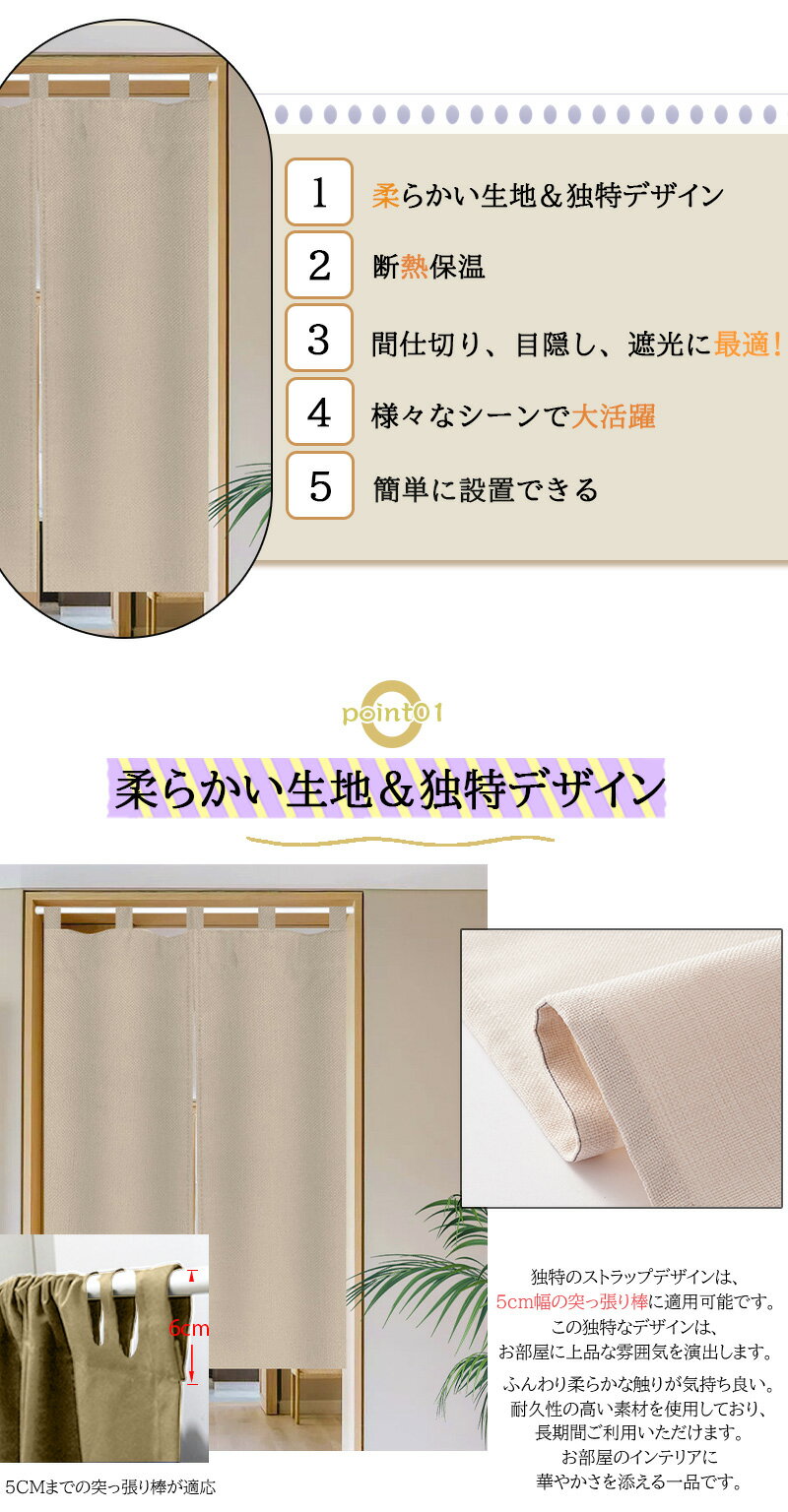 1 柔らかい生地＆独特デザイン

2 断熱保温

3 間仕切り、目隠し、遮光に最適!

4 様々なシーンで大活躍

5 簡単に設置できる

point01

柔らかい生地＆独特デザイン

6cm

5CMまでの突っ張り棒が適応

独特のストラップデザインは、5cm幅の突っ張り棒に適用可能です。この独特なデザインは、お部屋に上品な雰囲気を演出します。

ふんわり柔らかな触りが気持ち良い。耐久性の高い素材を使用しており、長期間ご利用いただけます。お部屋のインテリアに華やかさを添える一品です。