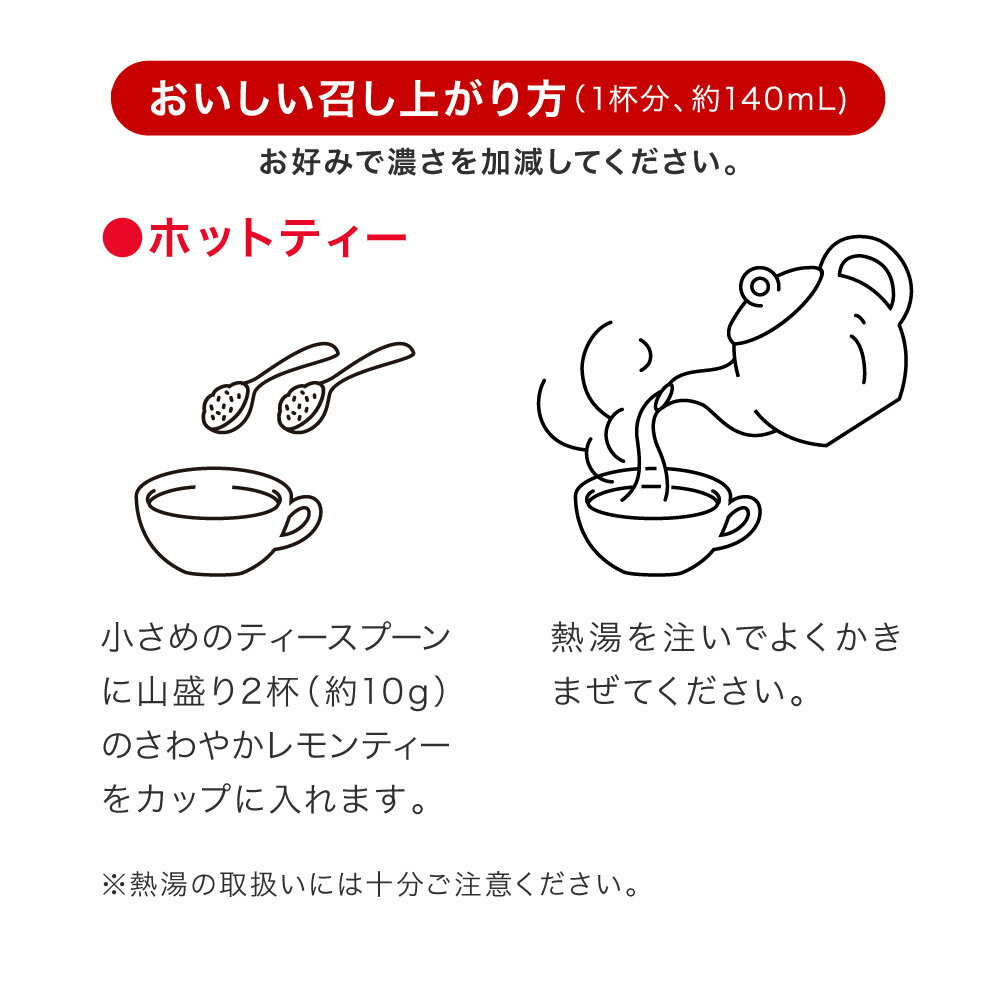 おいしい召し上がり方（1杯分、約140mL）
お好みで濃さを加減してください。

●ホットティー

小さめのティースプーンに山盛り2杯（約10g）のさわやかレモンティーをカップに入れます。

熱湯を注いでよくかきまぜてください。

※熱湯の取扱いには十分ご注意ください。