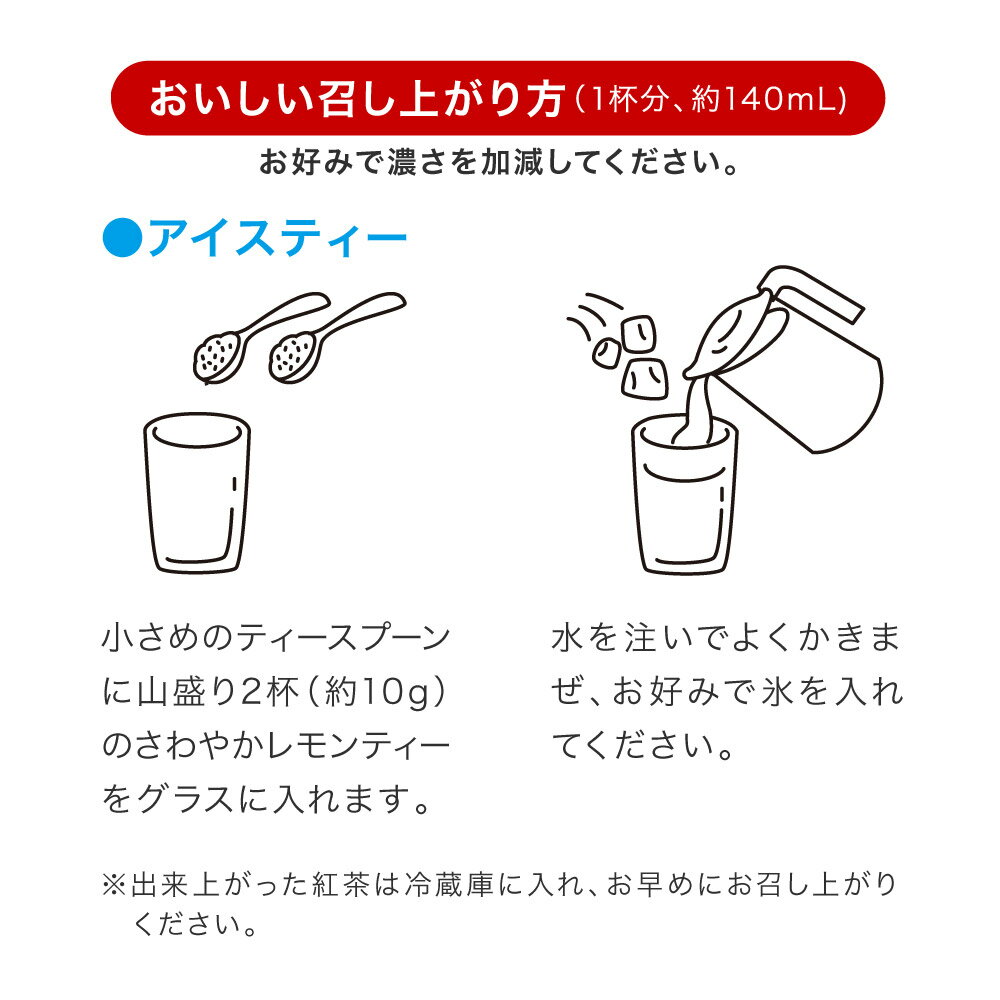 おいしい召し上がり方（1杯分、約140mL）

お好みで濃さを加減してください。

●アイスティー

小さめのティースプーンに山盛り2杯（約10g）のさわやかレモンティーをグラスに入れます。

水を注いでよくかきまぜ、お好みで氷を入れてください。

※出来上がった紅茶は冷蔵庫に入れ、お早めにお召し上がりください。