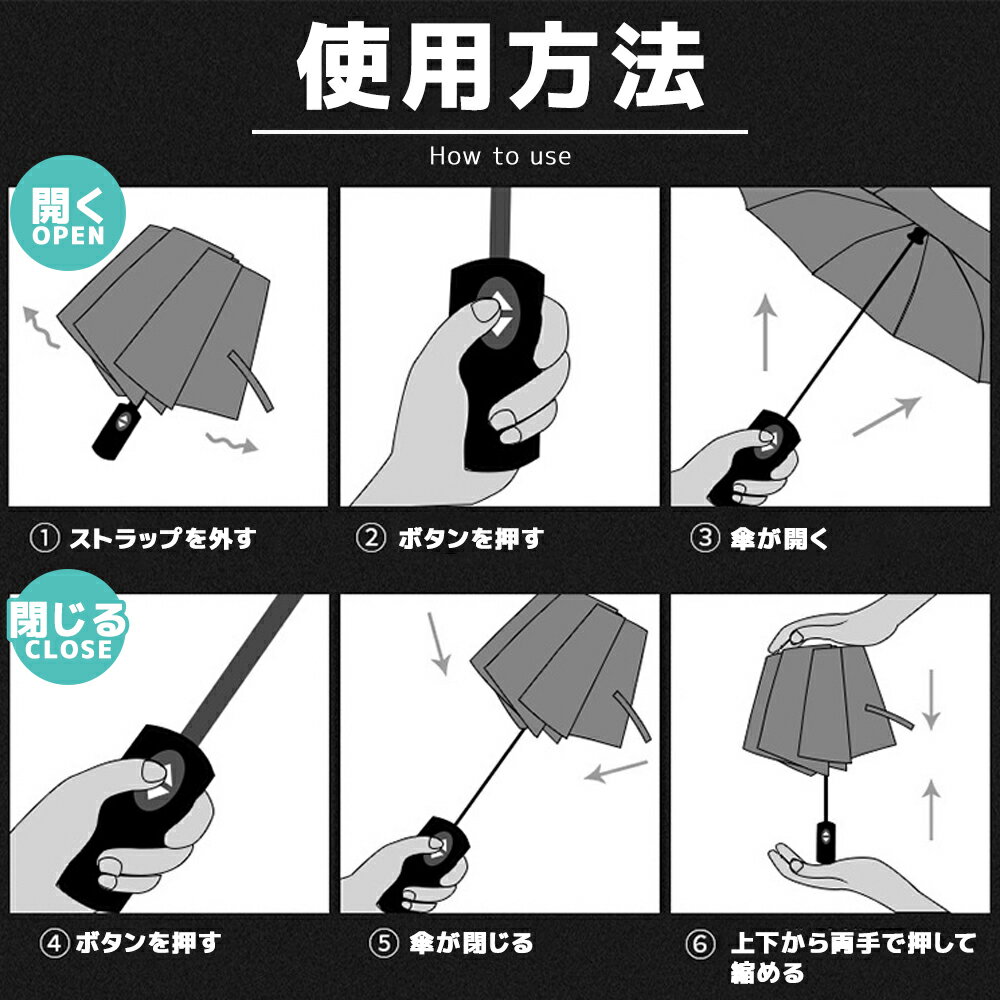 使用方法

How to use

開く
OPEN

① ストラップを外す

② ボタンを押す

③ 傘が開く

閉じる
CLOSE

④ ボタンを押す

⑤ 傘が閉じる

⑥ 上下から両手で押して縮める