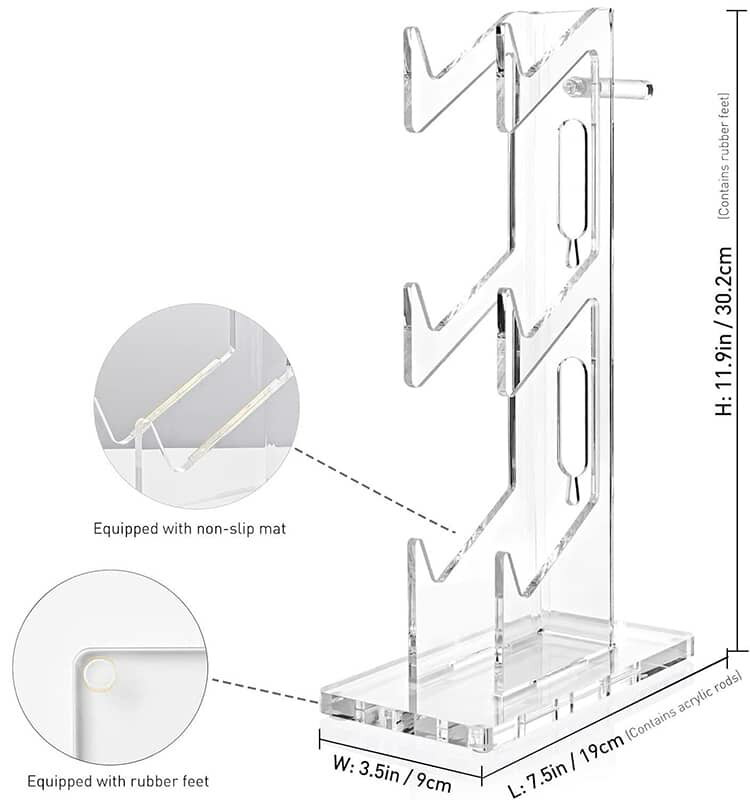 H: 11.9in / 30.2cm
(Contains rubber feet)

Equipped with non-slip mat

Equipped with rubber feet

W: 3.5in / 9cm

L: 7.5in / 19cm (Contains acrylic rods)