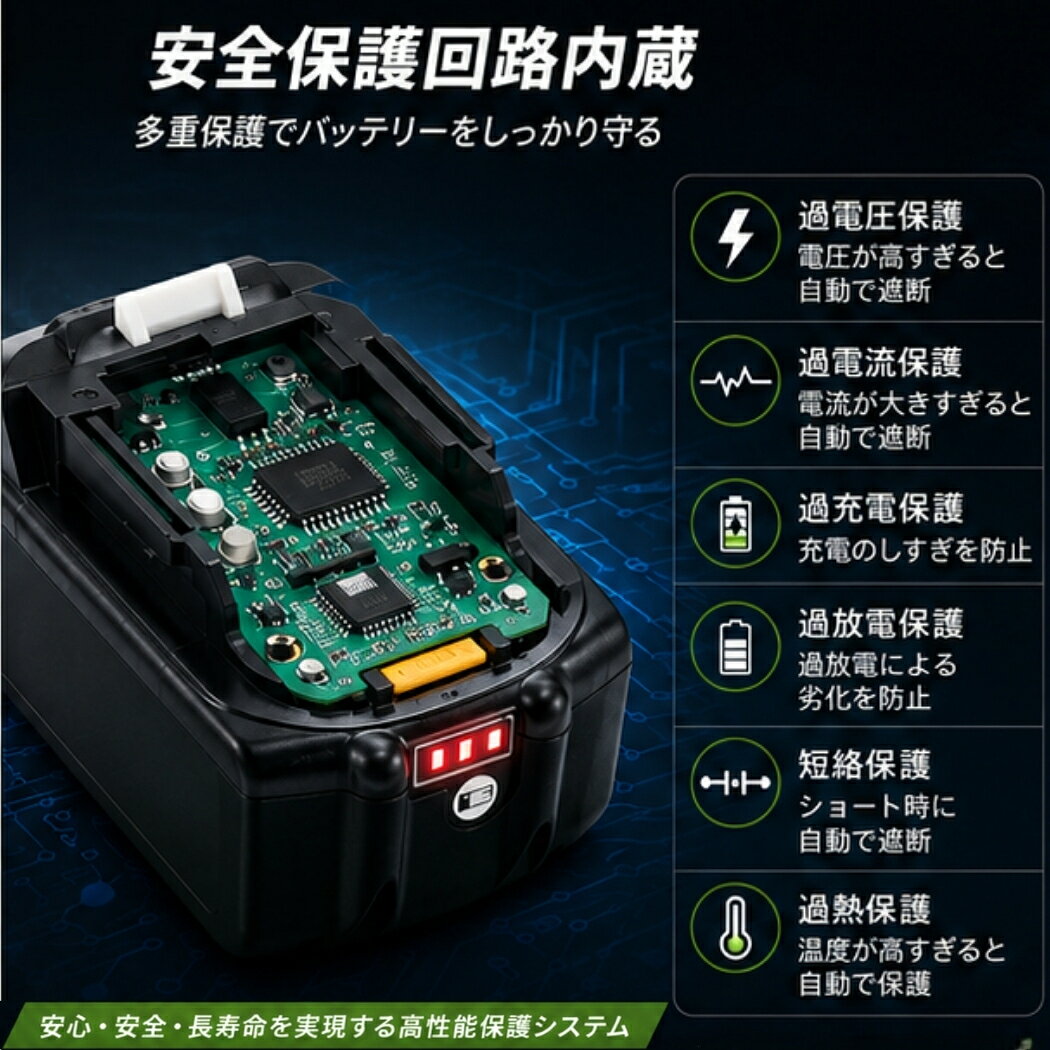 安全保護回路内蔵

多重保護でバッテリーをしっかり守る

過電圧保護
電圧が高すぎると自動で遮断

過電流保護
電流が大きすぎると自動で遮断

過充電保護
充電のしすぎを防止

過放電保護
過放電による劣化を防止

短絡保護
ショート時に自動で遮断

過熱保護
温度が高すぎると自動で保護

安心・安全・長寿命を実現する高性能保護システム