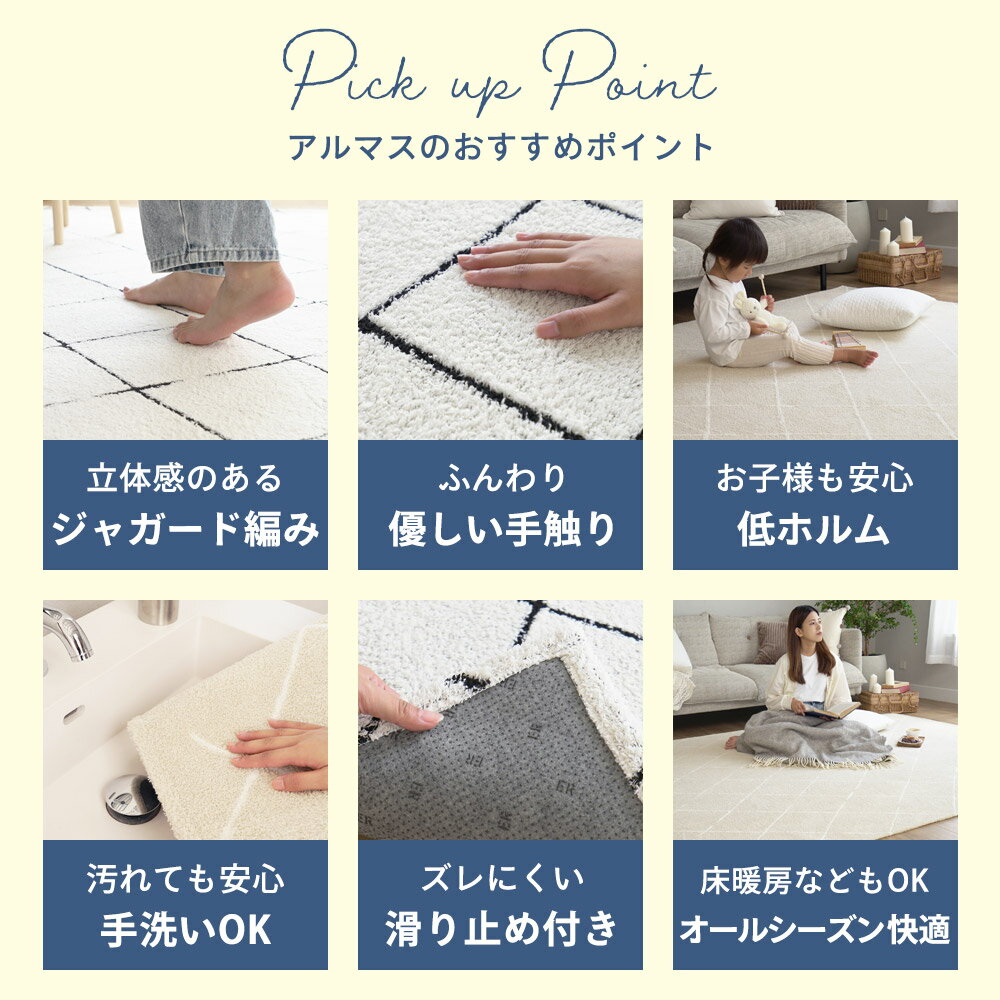 Pick up Point
アルマスのおすすめポイント

立体感のある
ジャガード編み

ふんわり
優しい手触り

お子様も安心
低ホルム

汚れても安心
手洗いOK

ズレにくい
滑り止め付き

床暖房などもOK
オールシーズン快適